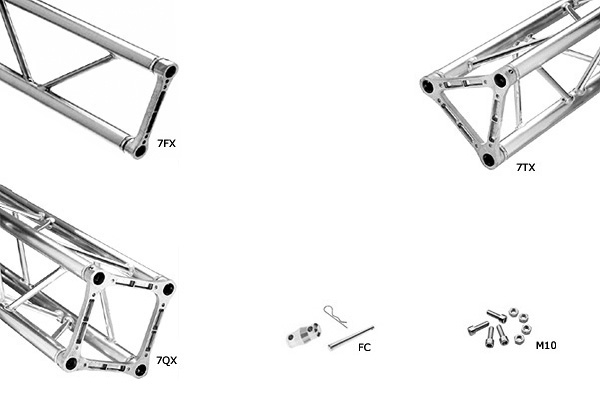 7FX

7TX

7QX

FC

M10