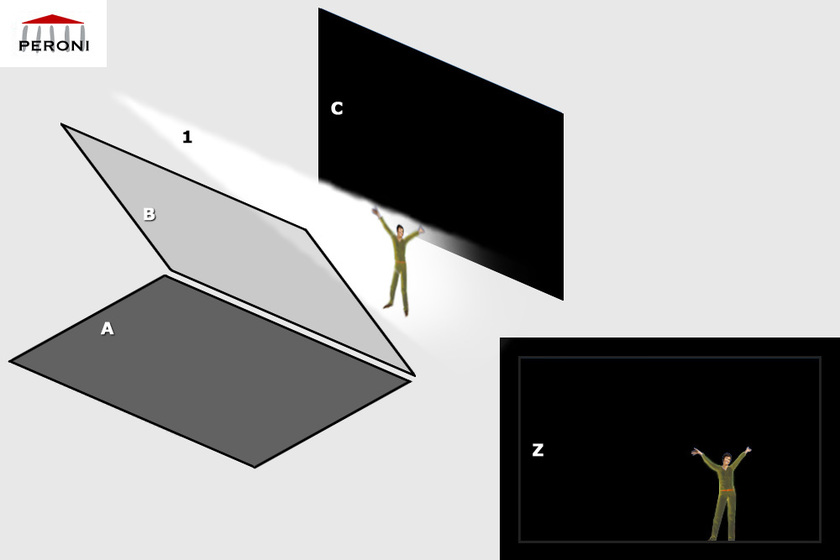 PERONI

1

C

B

A

Z