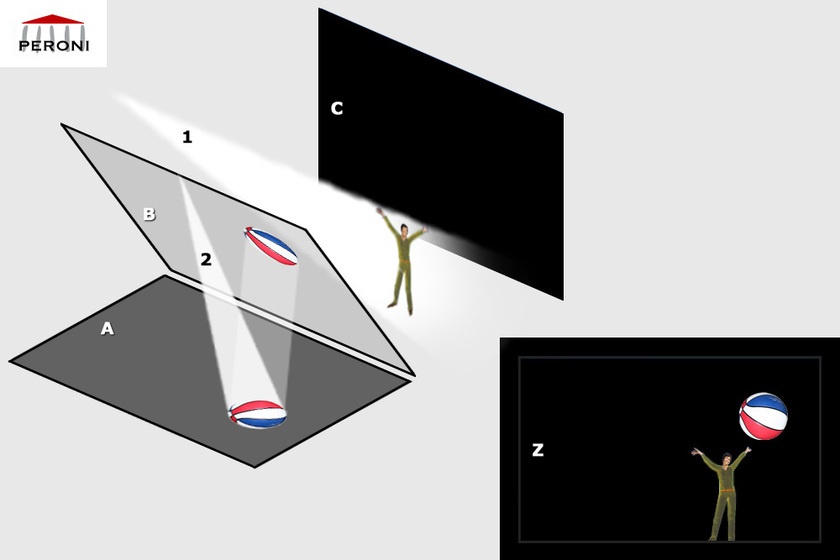 PERONI

C

1

B

2

A

Z