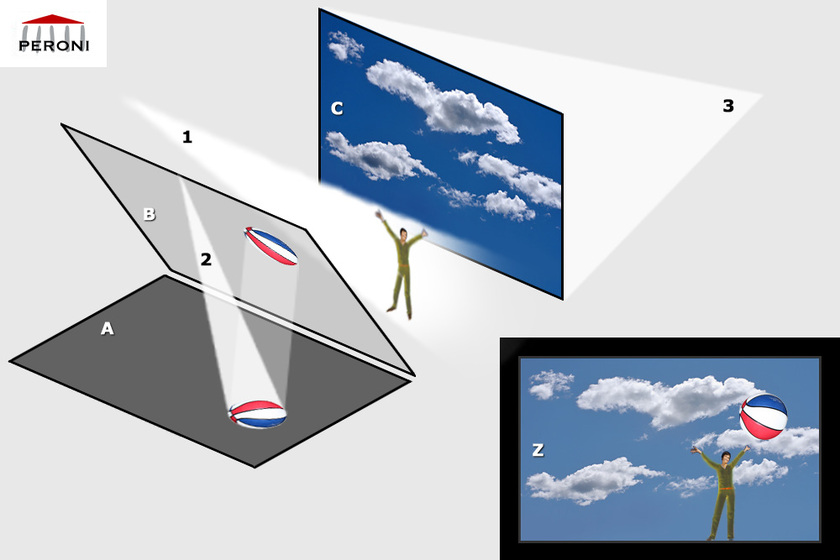 PERONI

1

C

3

B

2

A

Z