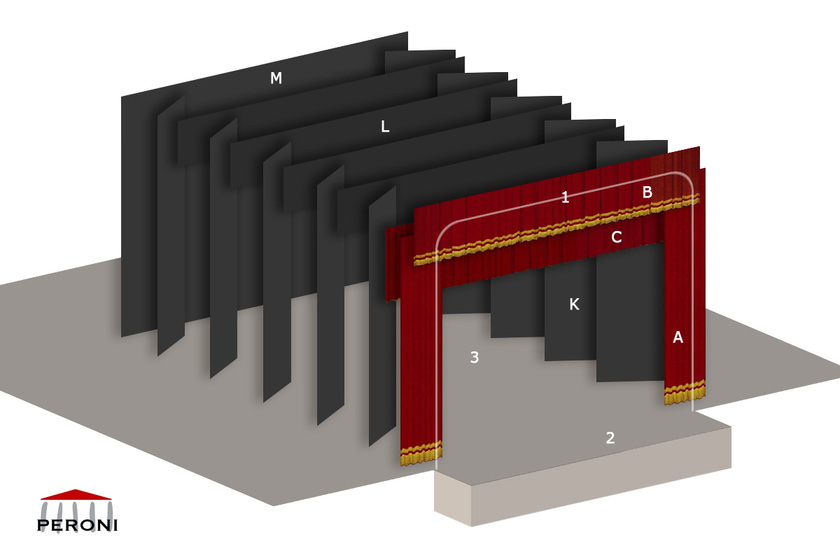 M

L

1

B

C

K

A

3

2

PERONI