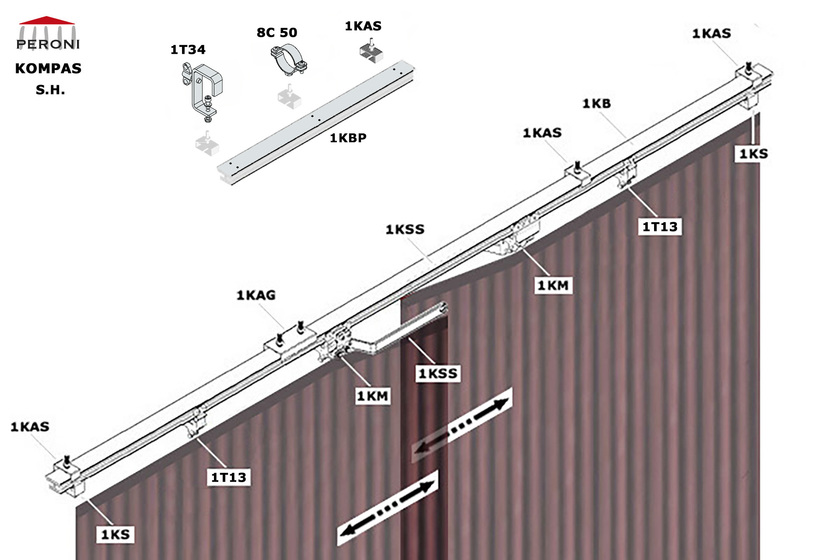 PERONI
KOMPAS
S.H.

1T34
8C 50
1KAS
1KBP

1KAS
1KB
1KAS
1KS
1T13
1KSS
1KM
1KAG
1KSS
1KM
1KAS
1T13
1KS