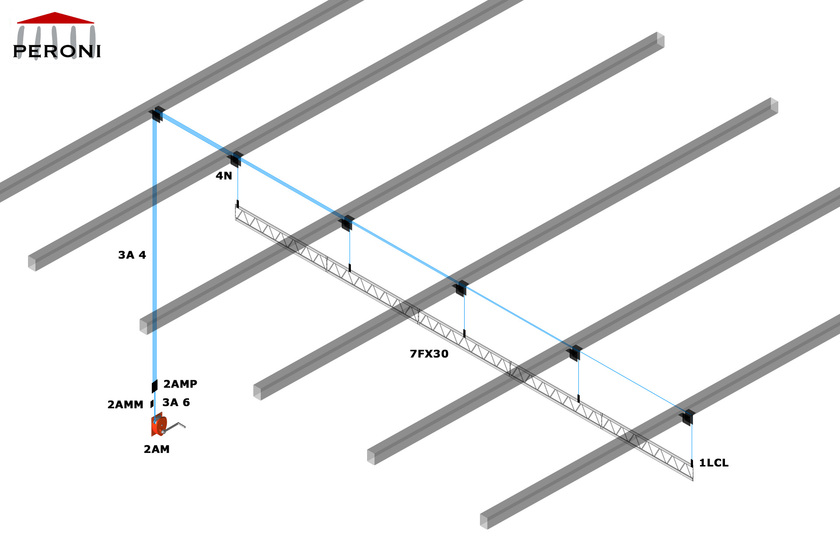 PERONI

4N

3A 4

7FX30

2AMP

2AMM

3A 6

2AM

1LCL